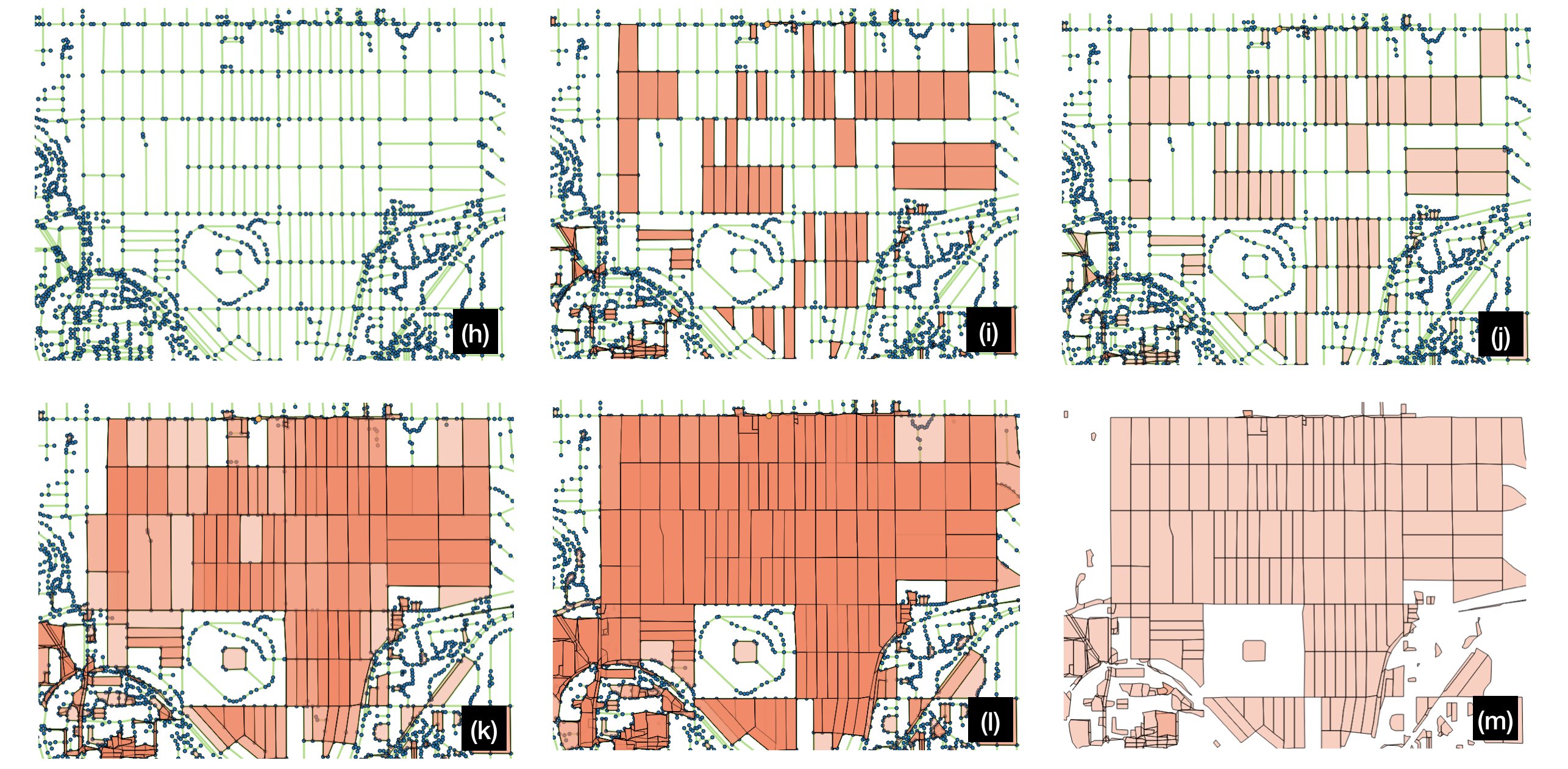 (h)

(i)

(j)

(k)

(l)

(m)